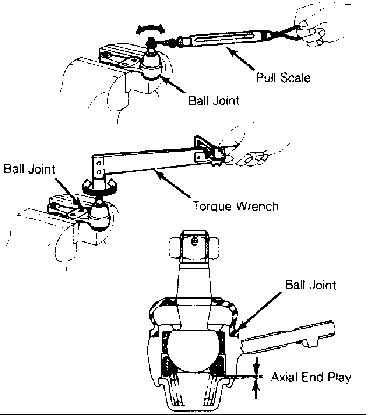 Pull Scale

Ball Joint

Ball Joint

Torque Wrench

Ball Joint

Axial End Play